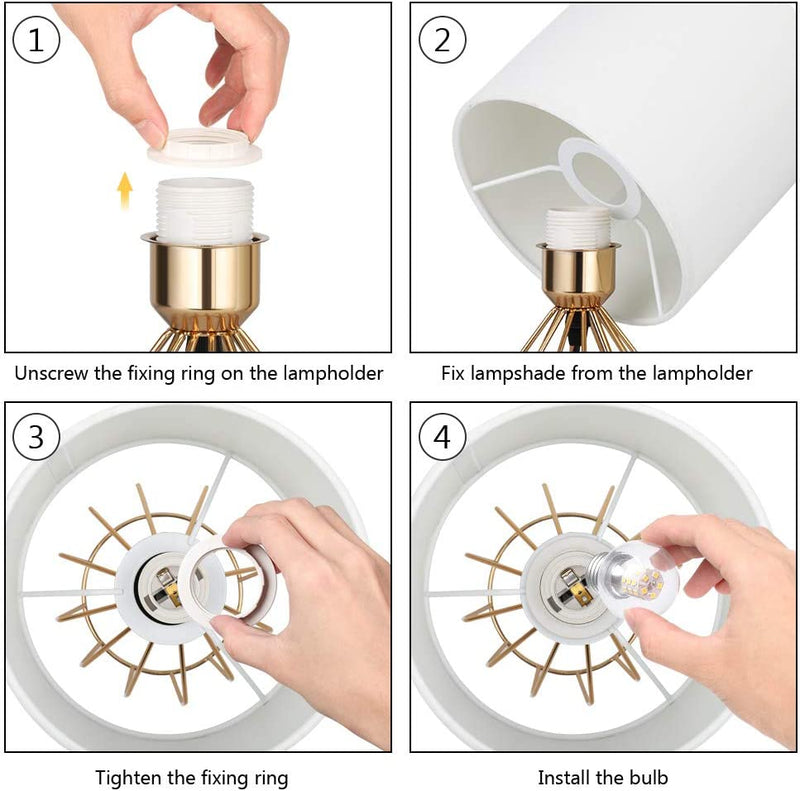 1

Unscrew the fixing ring on the lampholder

2

Fix lampshade from the lampholder

3

Tighten the fixing ring

4

Install the bulb