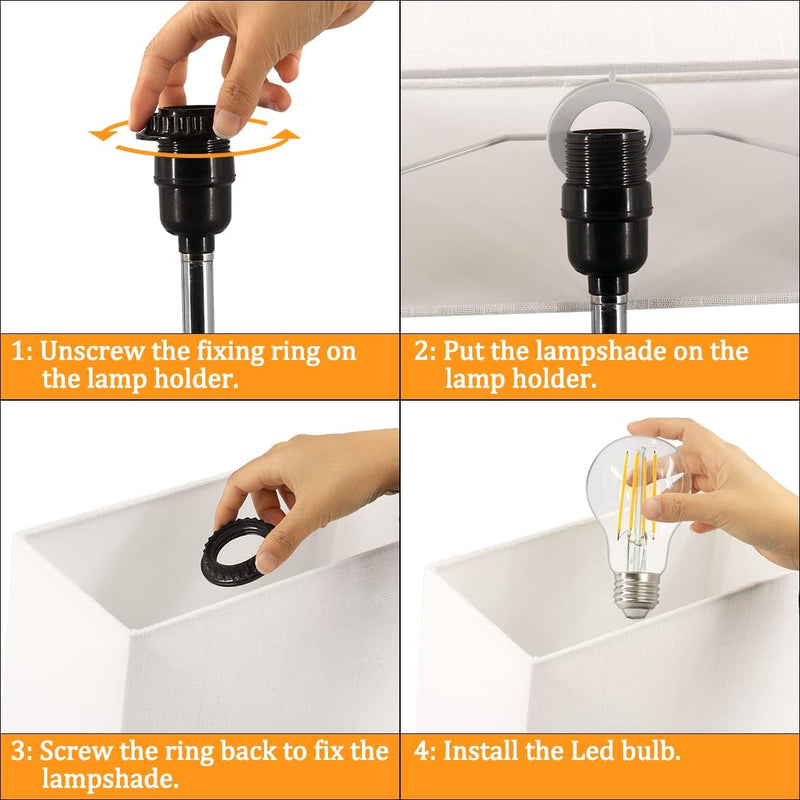 1: Unscrew the fixing ring on the lamp holder.

2: Put the lampshade on the lamp holder.

3: Screw the ring back to fix the lampshade.

4: Install the Led bulb.